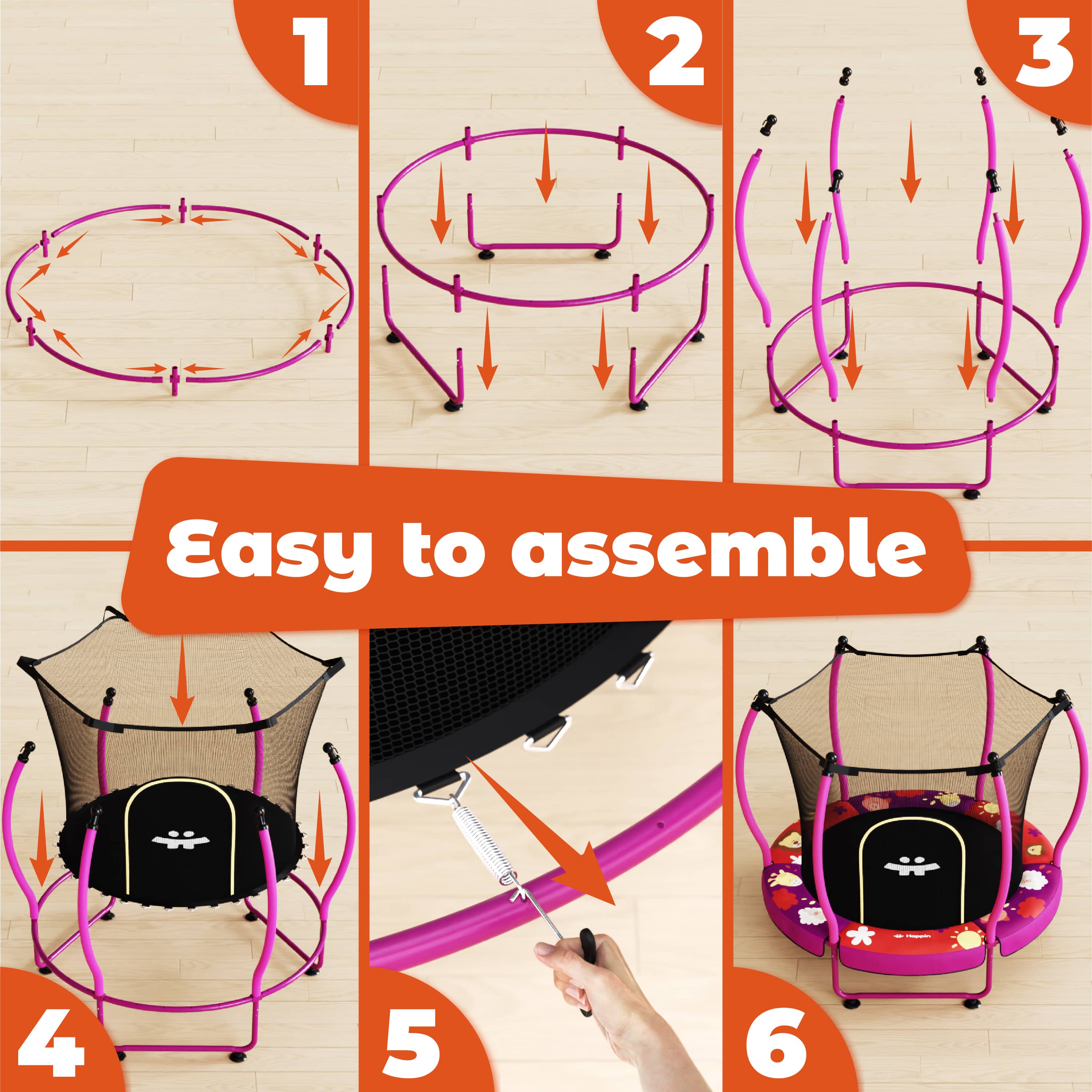 1

2

3

Easy to assemble

4

5

6

Happin