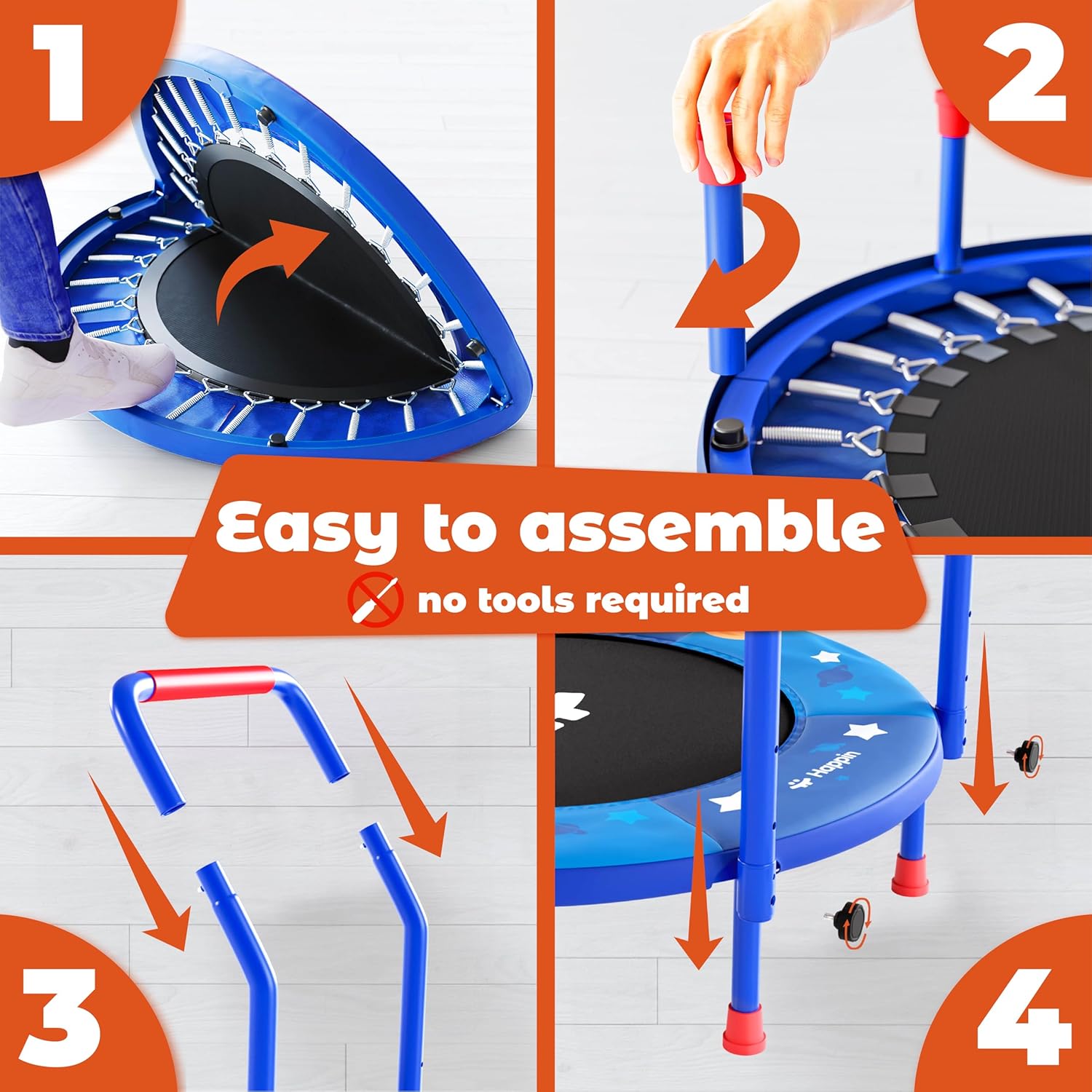 1

2

Easy to assemble

no tools required

Happin

3

4