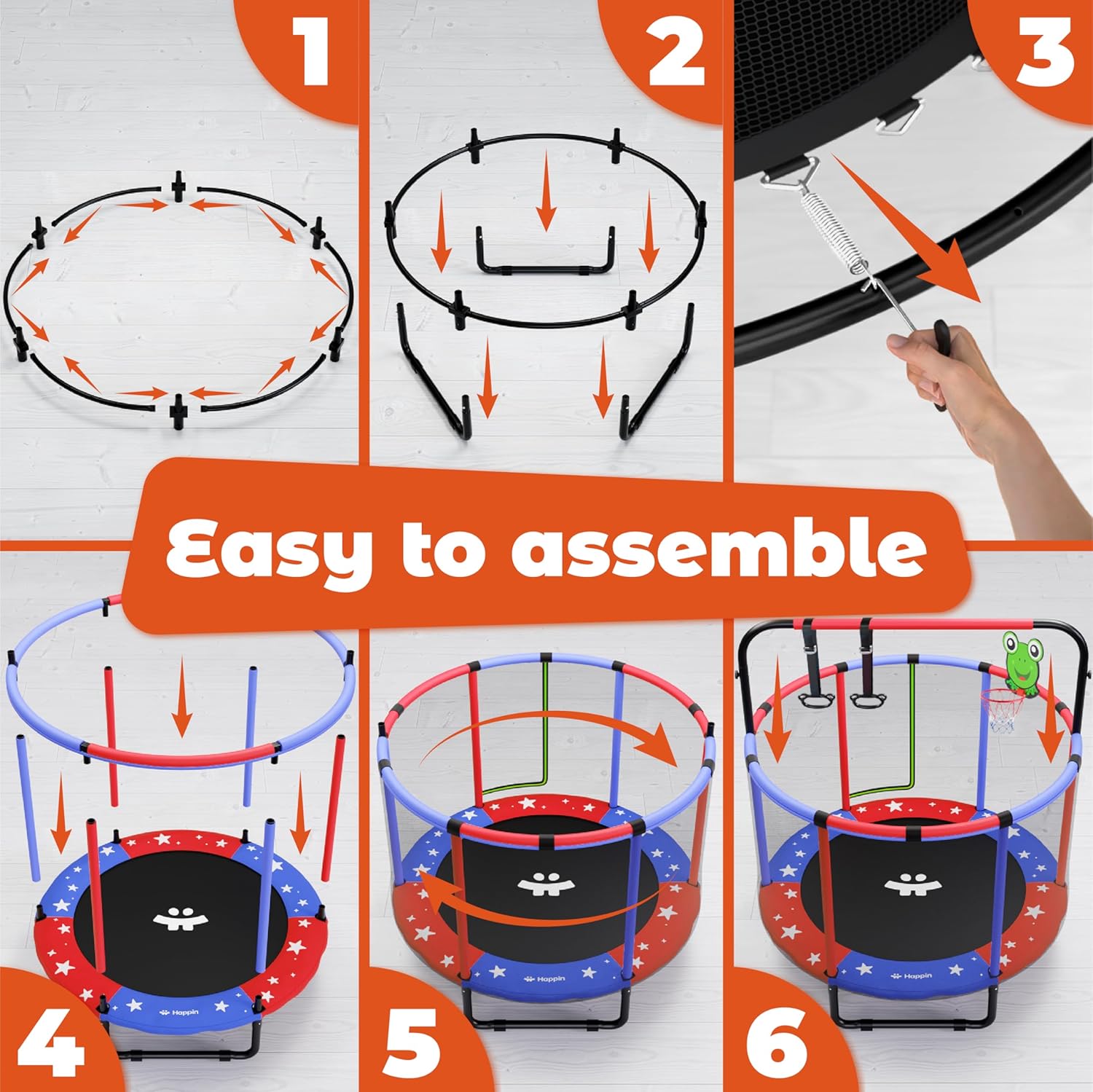 1

2

3

Easy to assemble

Happin

Happin

Happin

4

5

6