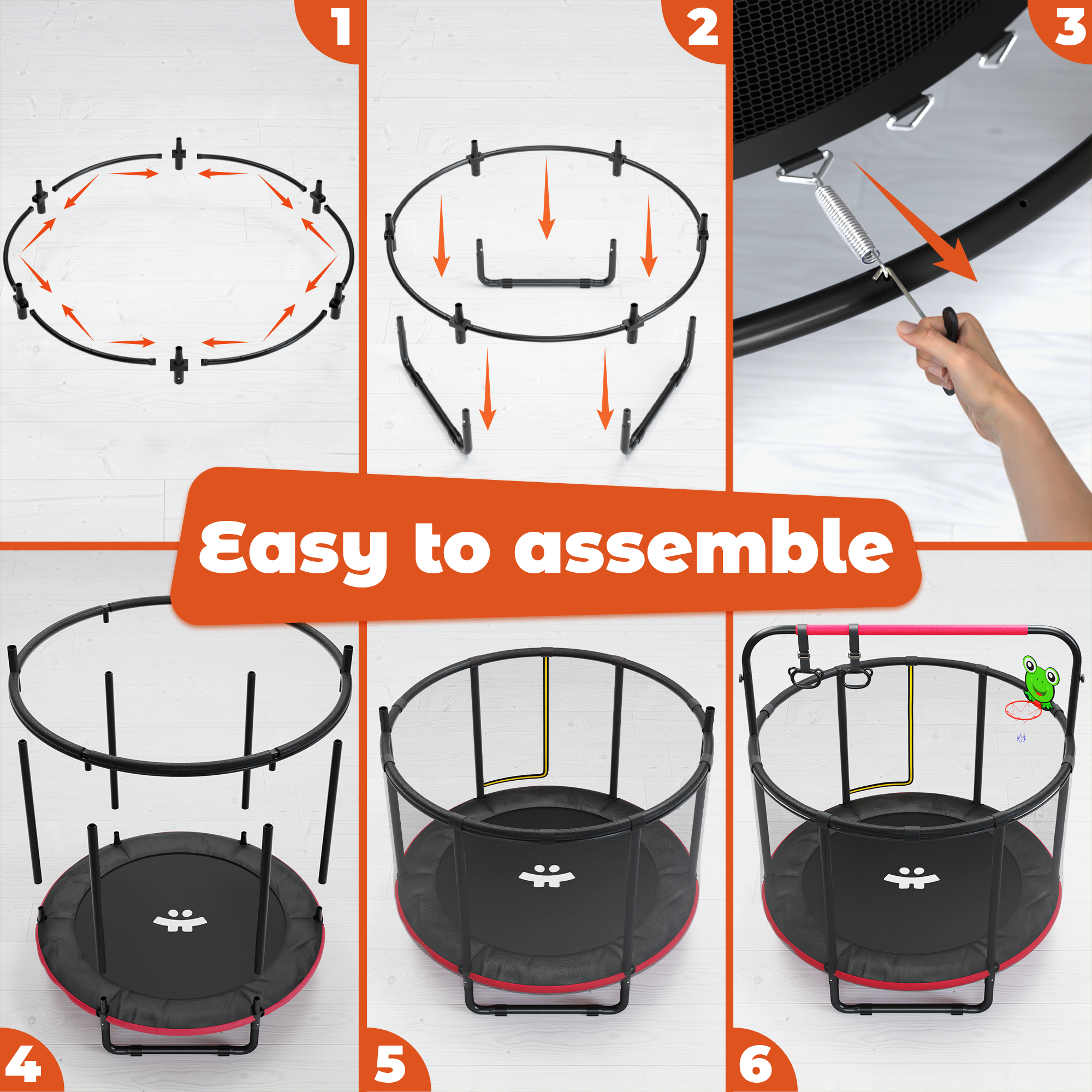 1

2

3

Easy to assemble

4

5

6